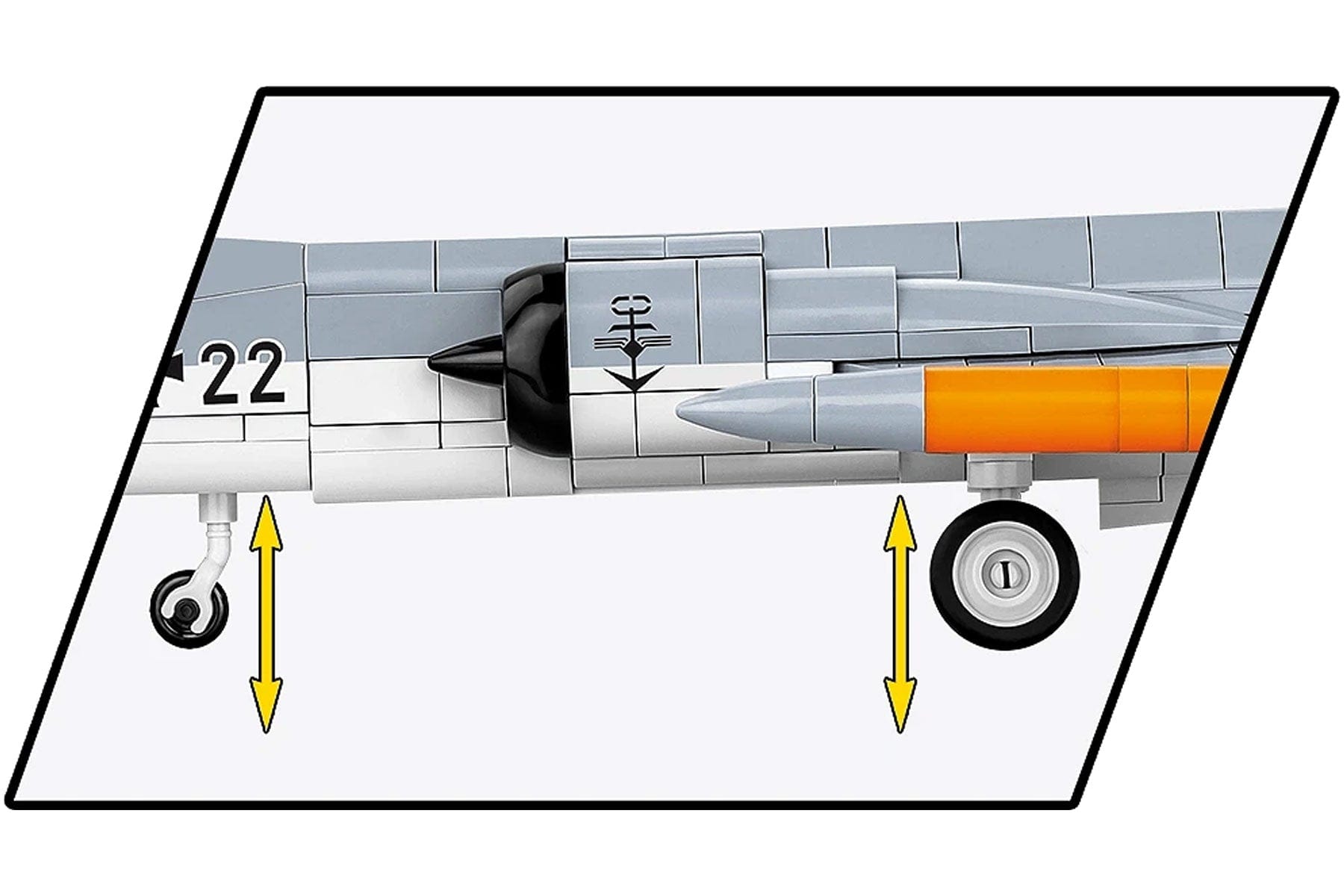 22